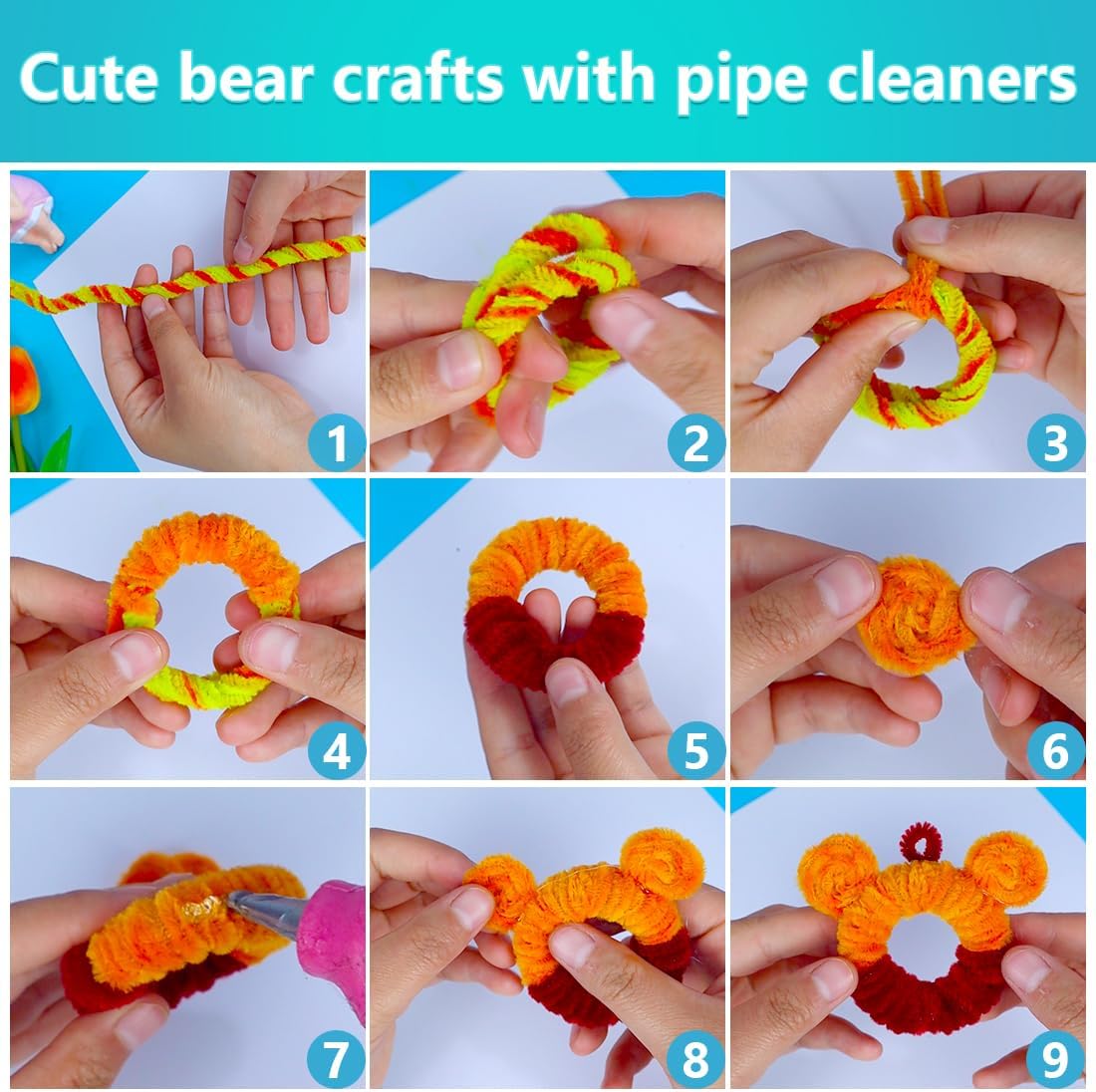 Cute bear crafts with pipe cleaners

1

2

3

4

5

6

7

8

9