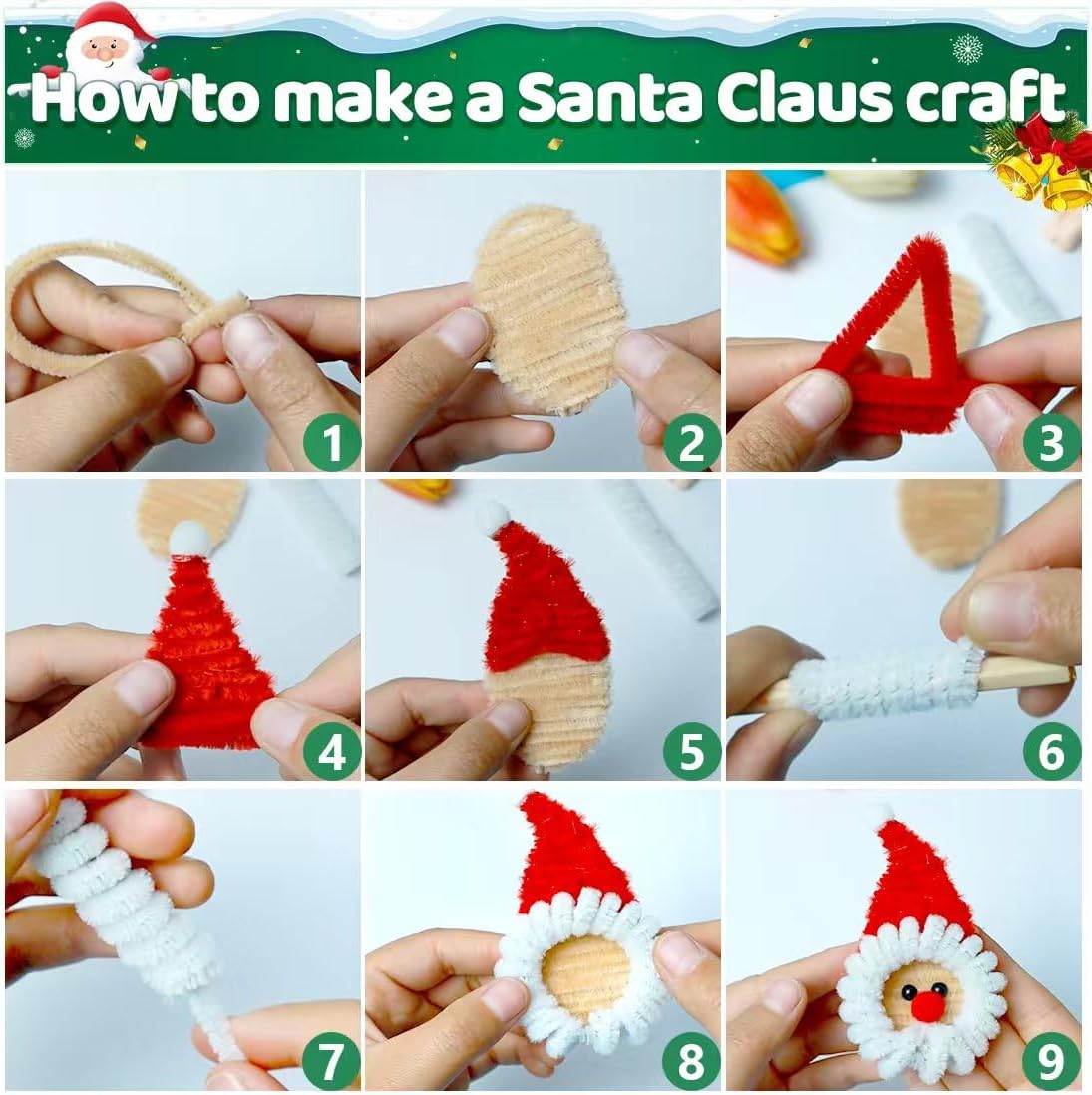 How to make a Santa Claus craft

1

2

3

4

5

6

7

8

9