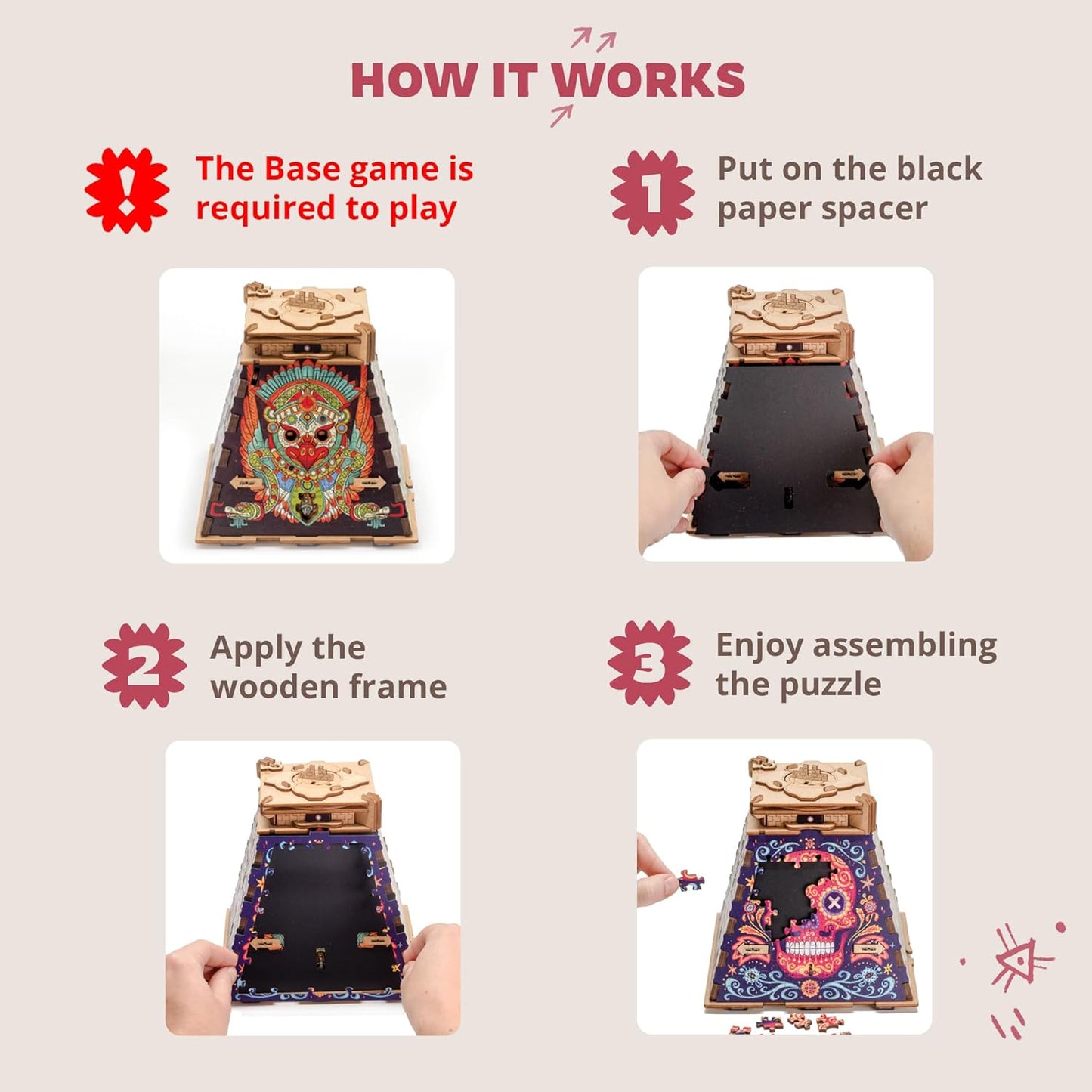 HOW IT WORKS

!

The Base game is required to play

1

Put on the black paper spacer

2

Apply the wooden frame

3

Enjoy assembling the puzzle