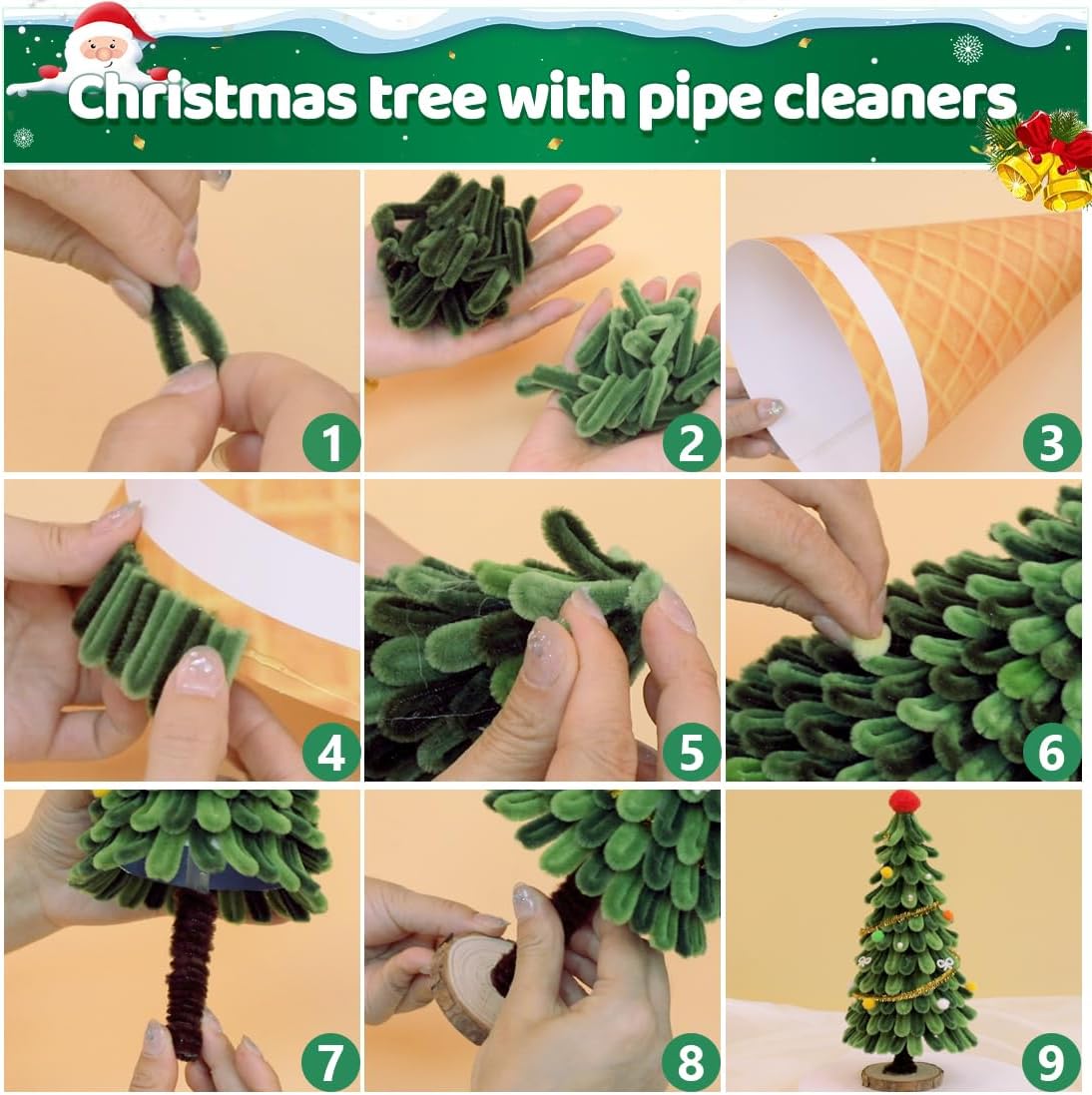 Christmas tree with pipe cleaners

1

2

3

4

5

6

7

8

9