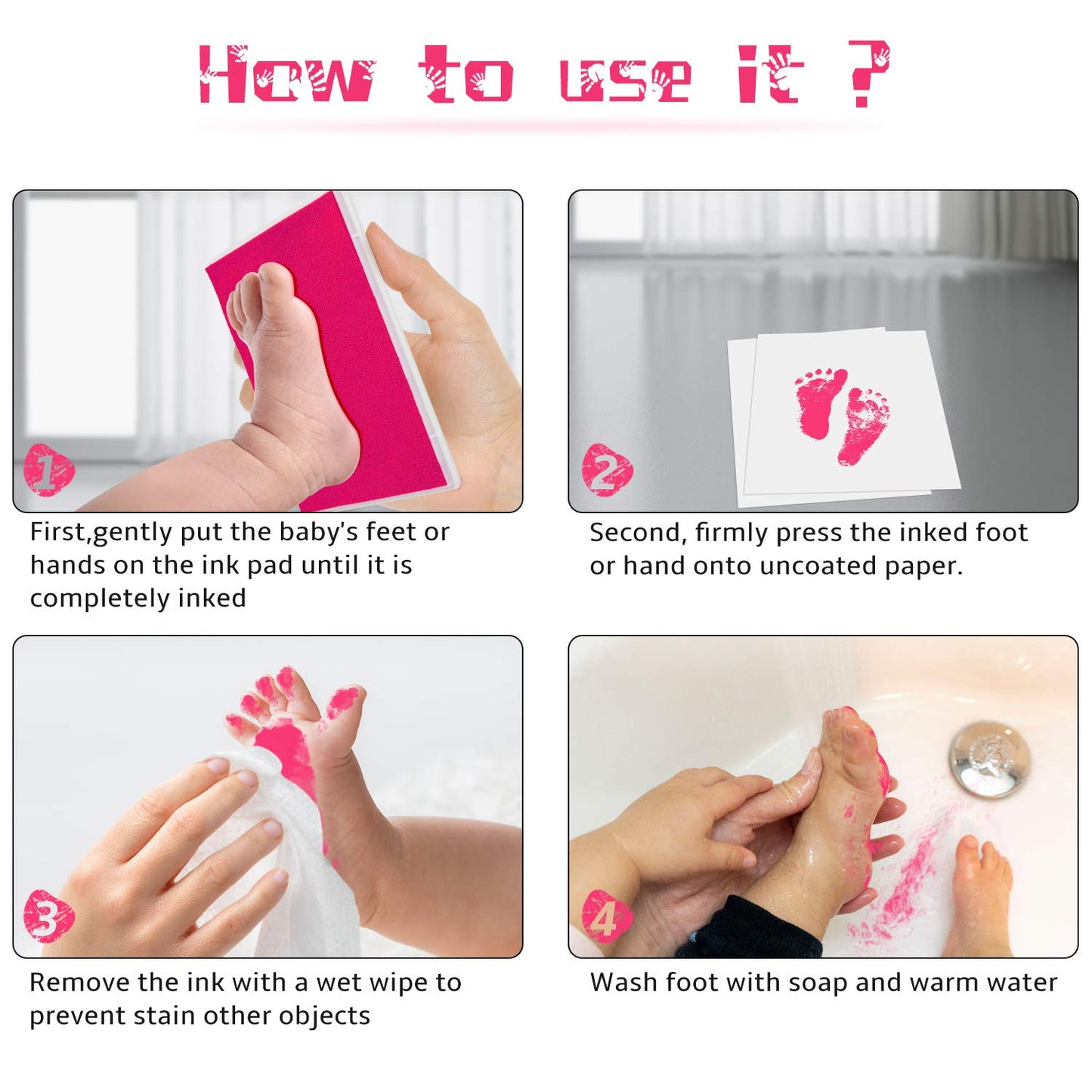 How to use it ?

1

First,gently put the baby's feet or hands on the ink pad until it is completely inked

2

Second, firmly press the inked foot or hand onto uncoated paper.

3

Remove the ink with a wet wipe to prevent stain other objects

4

Wash foot with soap and warm water