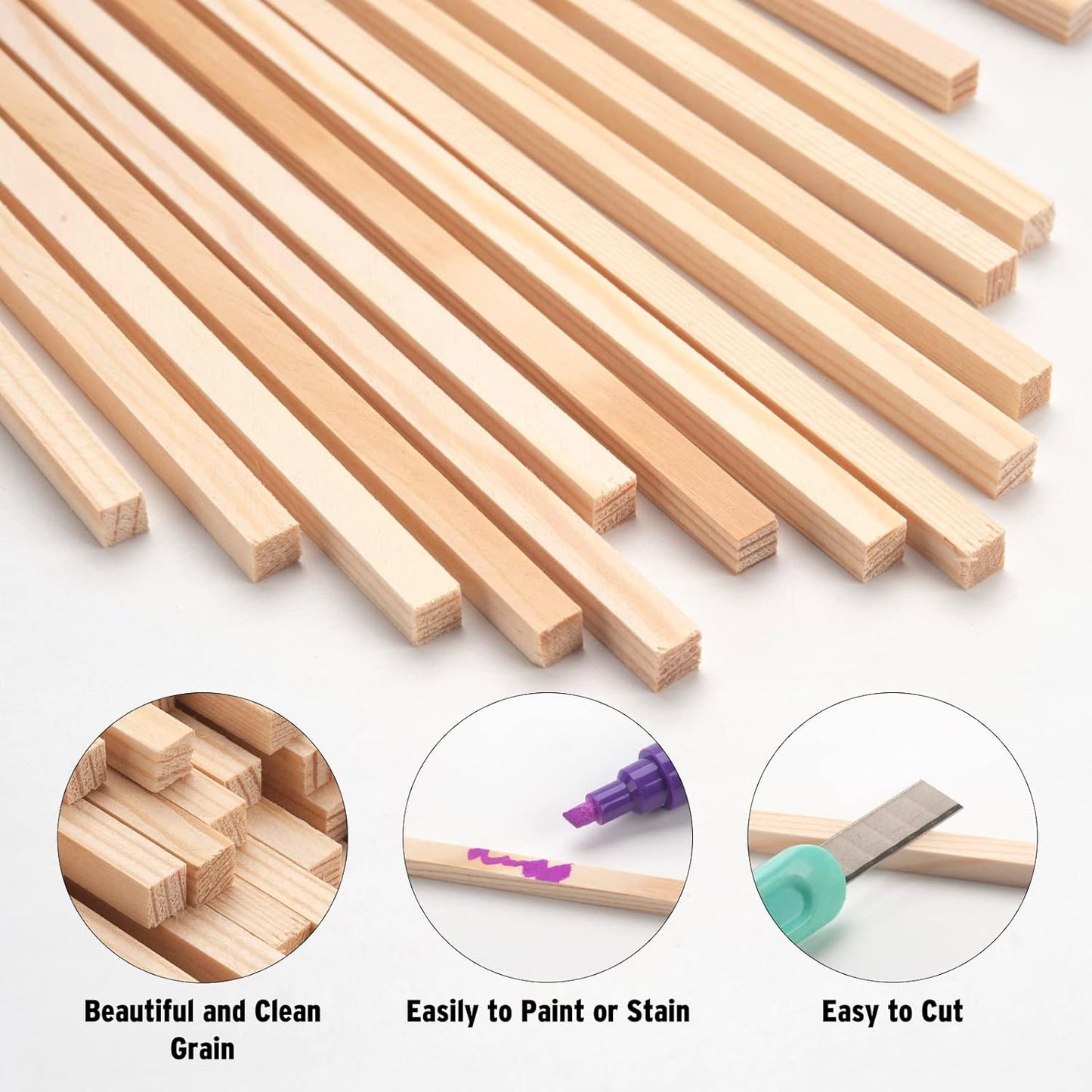 Beautiful and Clean Grain

Easily to Paint or Stain

Easy to Cut