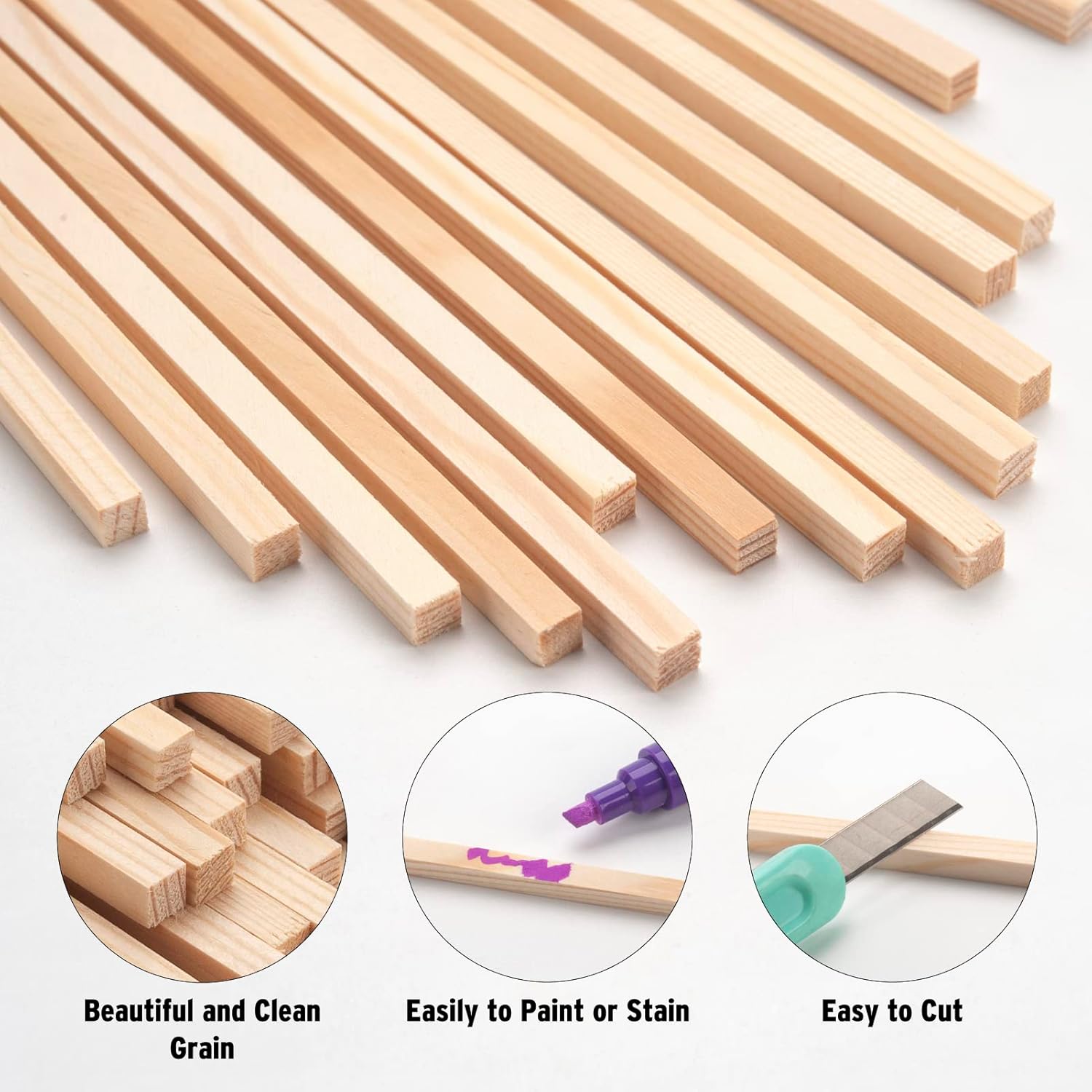 Beautiful and Clean Grain

Easily to Paint or Stain

Easy to Cut