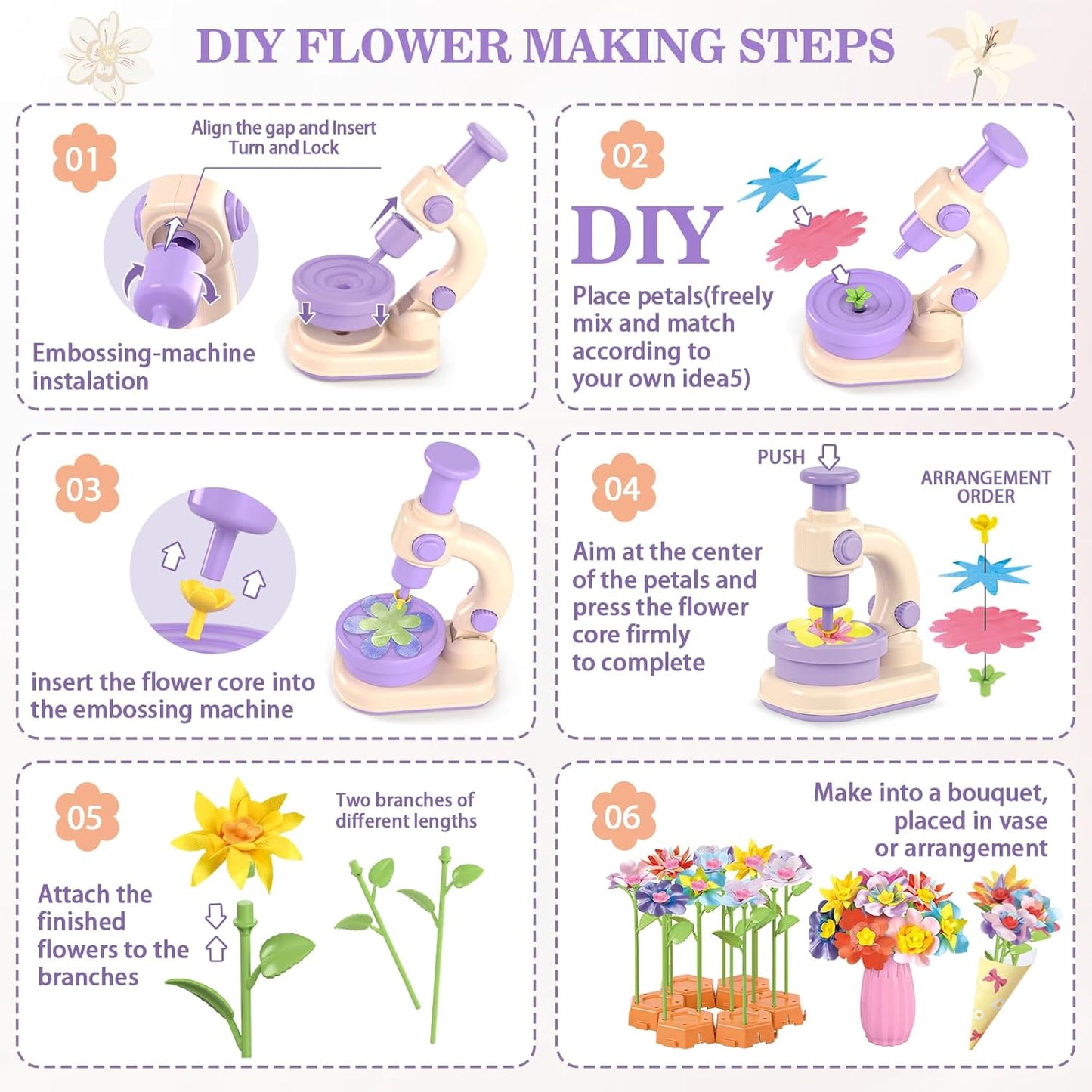 DIY FLOWER MAKING STEPS

01

Align the gap and Insert
Turn and Lock

Embossing-machine instalation

02

DIY

Place petals(freely mix and match according to your own idea5)

03

insert the flower core into the embossing machine

04

PUSH

ARRANGEMENT ORDER

Aim at the center of the petals and press the flower core firmly to complete

05

Two branches of different lengths

Attach the finished flowers to the branches

06

Make into a bouquet, placed in vase or arrangement