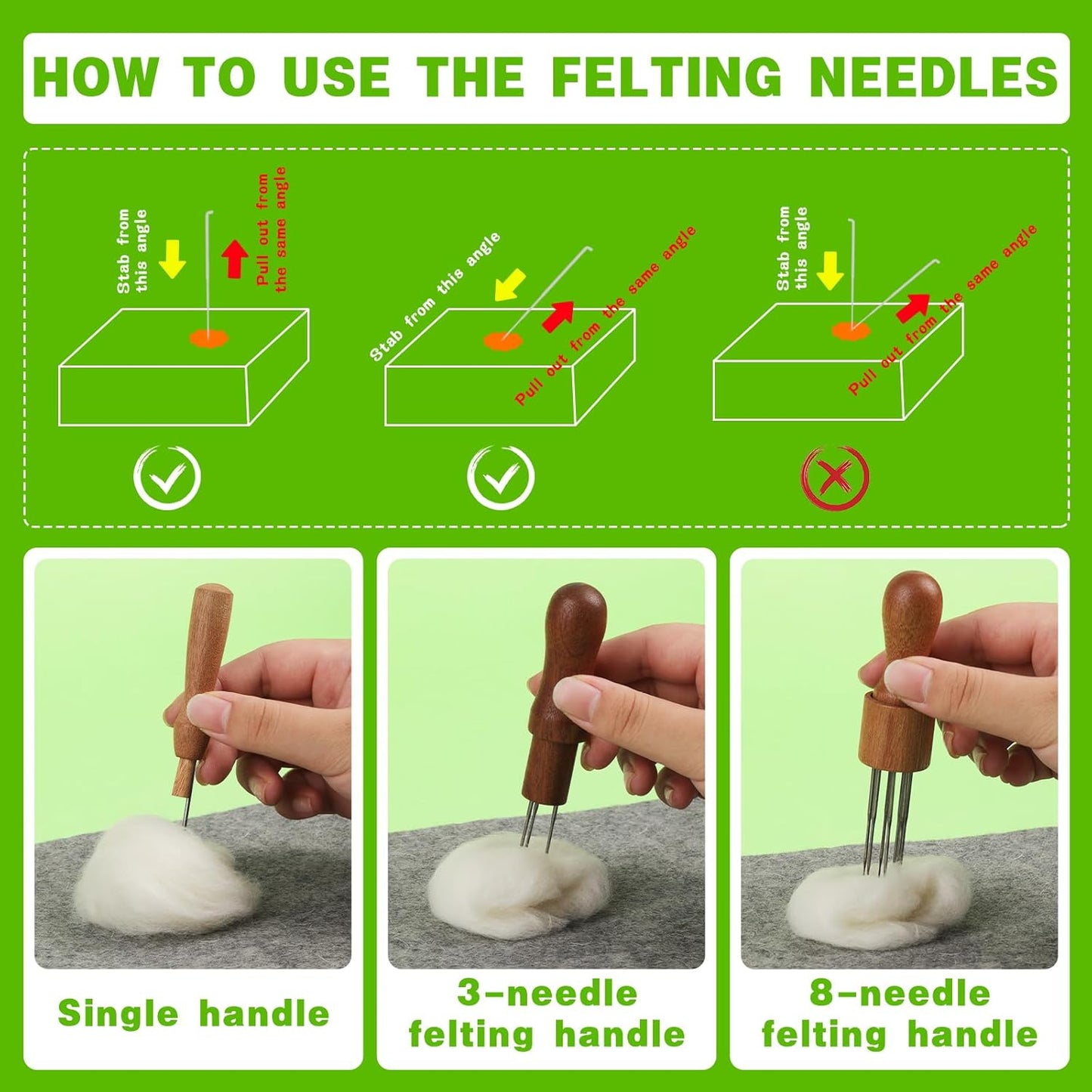 HOW TO USE THE FELTING NEEDLES

Stab from this angle

Pull out from the same angle

Stab from this angle

Pull out from the same angle

Stab from this angle

Pull out from the same angle

Single handle

3-needle felting handle

8-needle felting handle