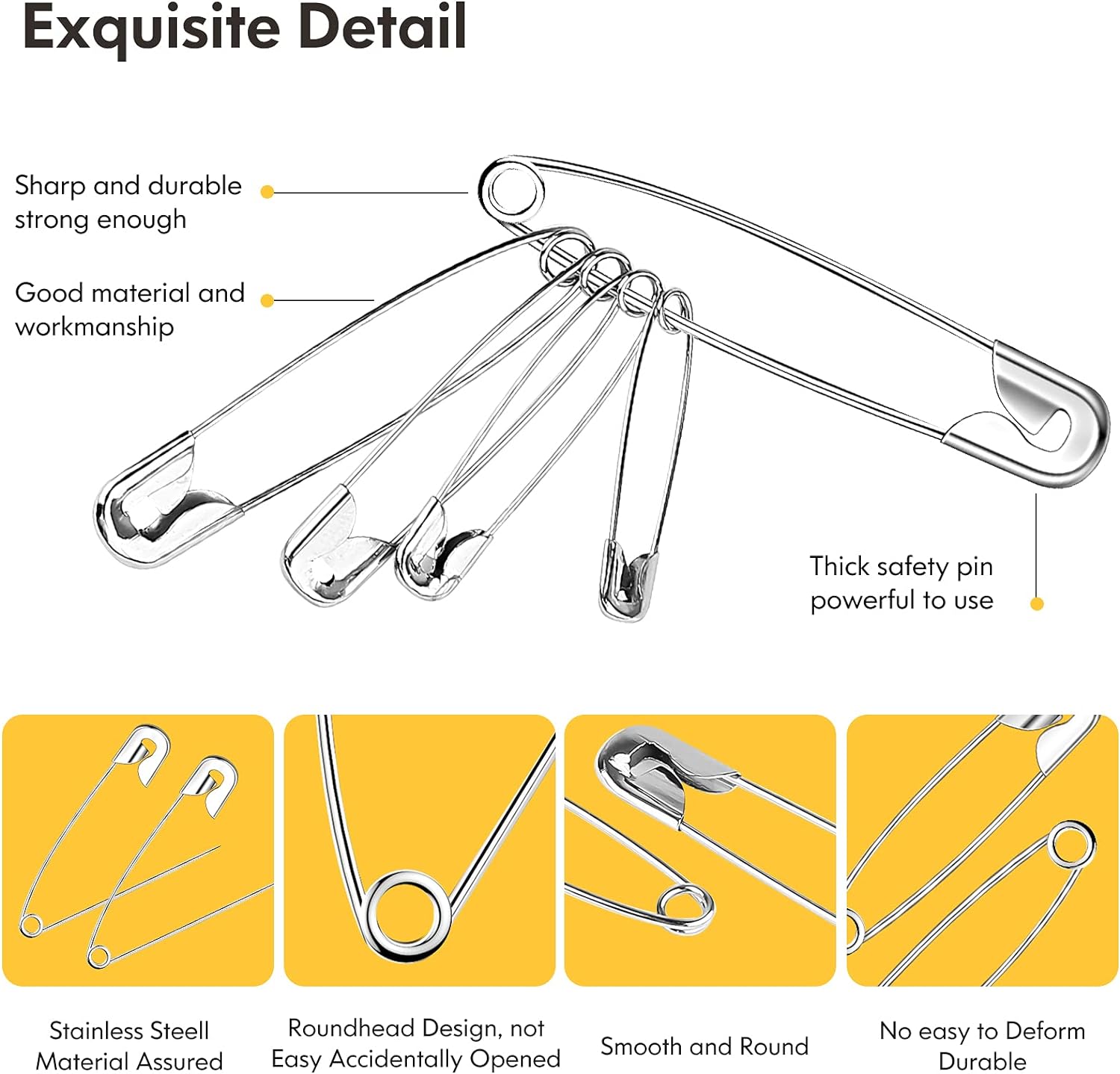 Exquisite Detail

Sharp and durable strong enough

Good material and workmanship

Thick safety pin powerful to use

Stainless Steell Material Assured

Roundhead Design, not Easy Accidentally Opened

Smooth and Round

No easy to Deform Durable