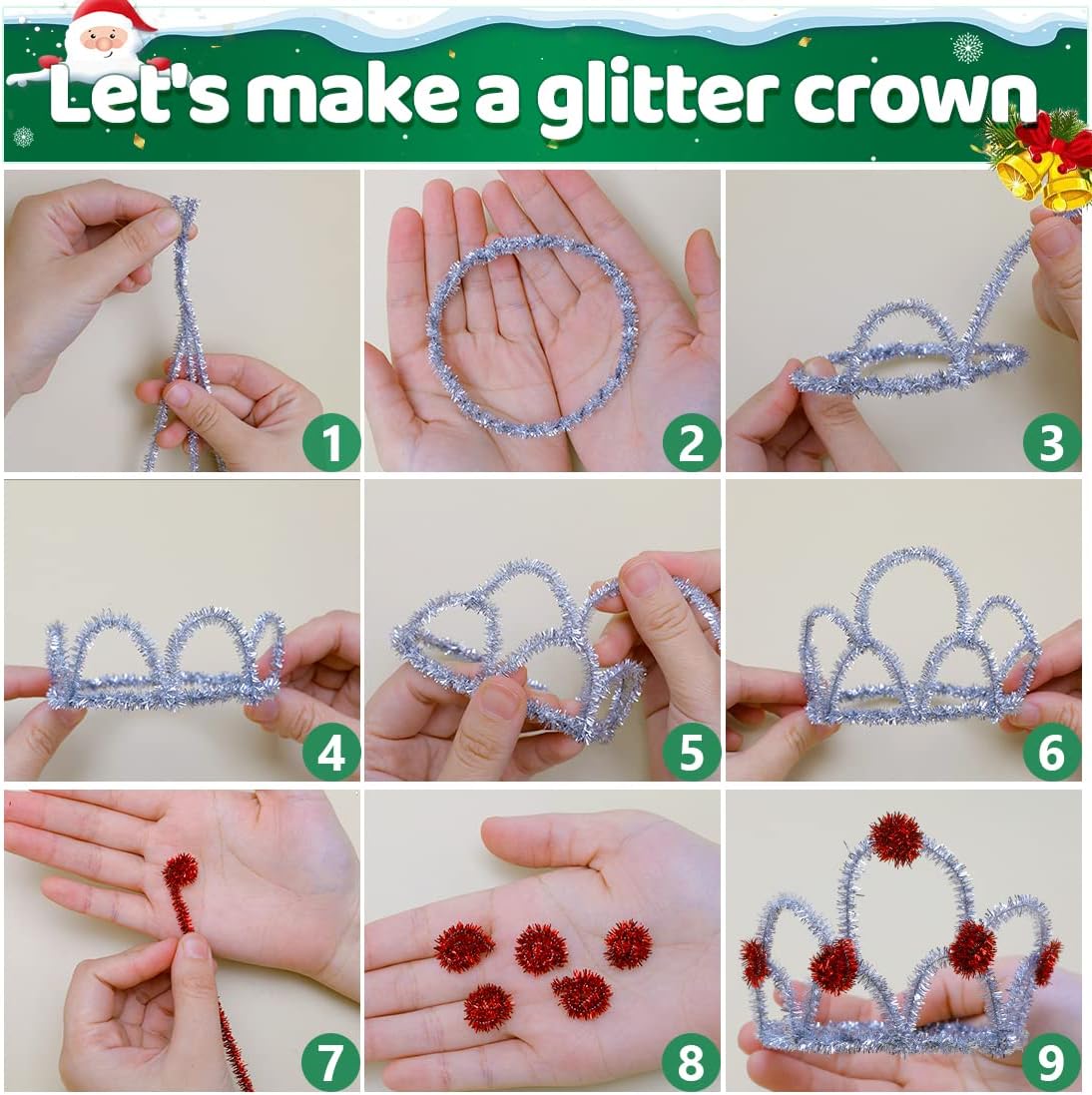 Let's make a glitter crown

1

2

3

4

5

6

7

8

9