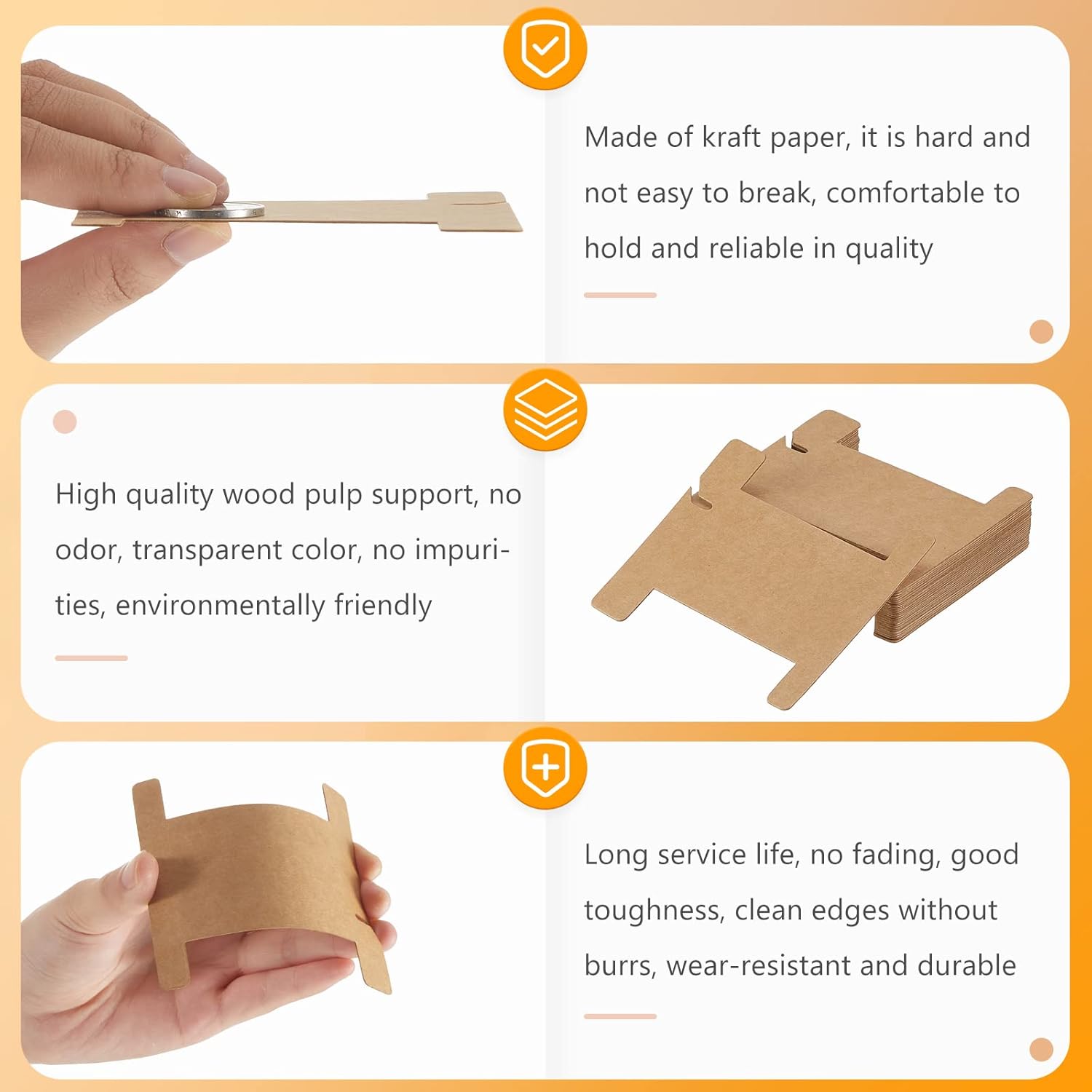 Made of kraft paper, it is hard and not easy to break, comfortable to hold and reliable in quality

High quality wood pulp support, no odor, transparent color, no impurities, environmentally friendly

Long service life, no fading, good toughness, clean edges without burrs, wear-resistant and durable