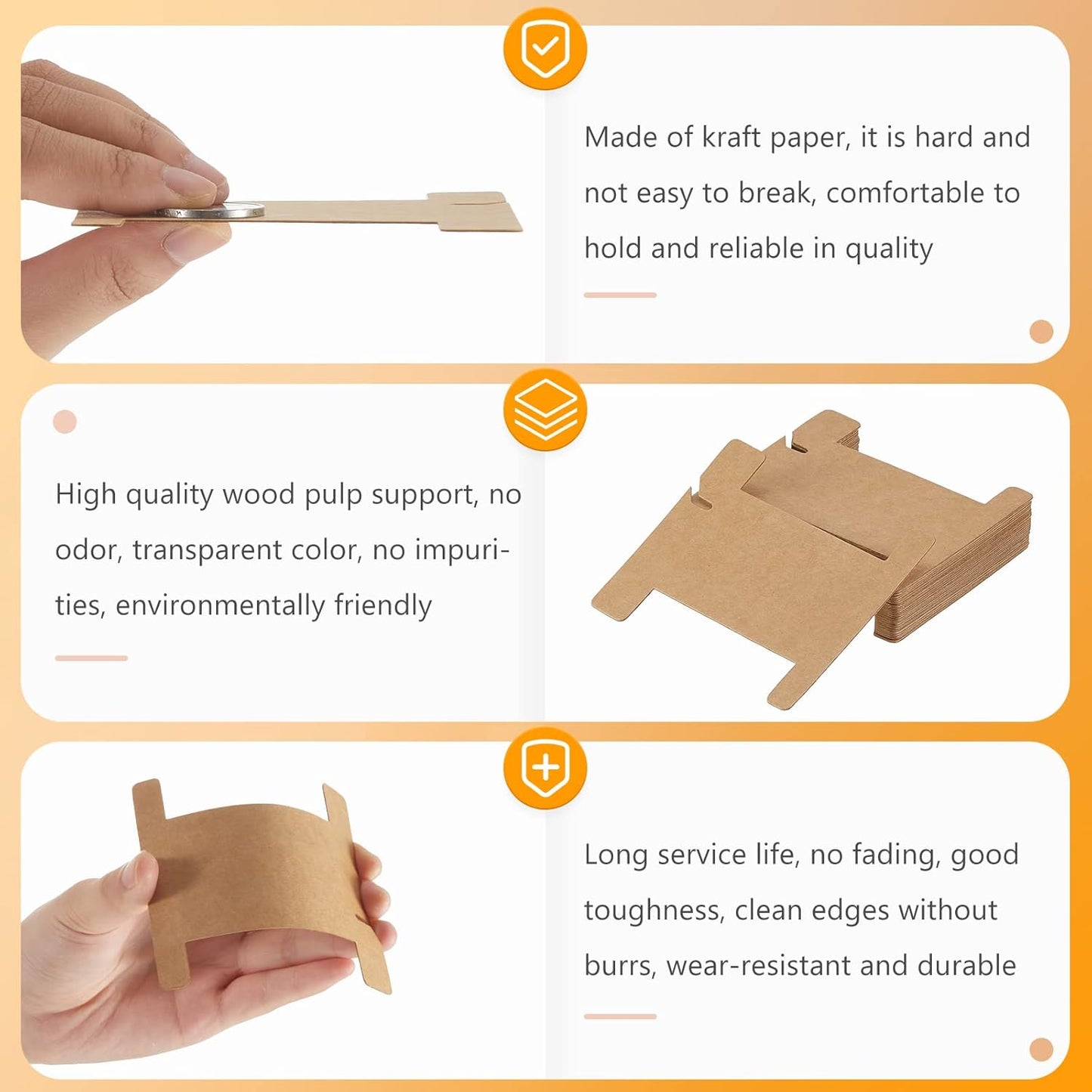 Made of kraft paper, it is hard and not easy to break, comfortable to hold and reliable in quality

High quality wood pulp support, no odor, transparent color, no impurities, environmentally friendly

Long service life, no fading, good toughness, clean edges without burrs, wear-resistant and durable