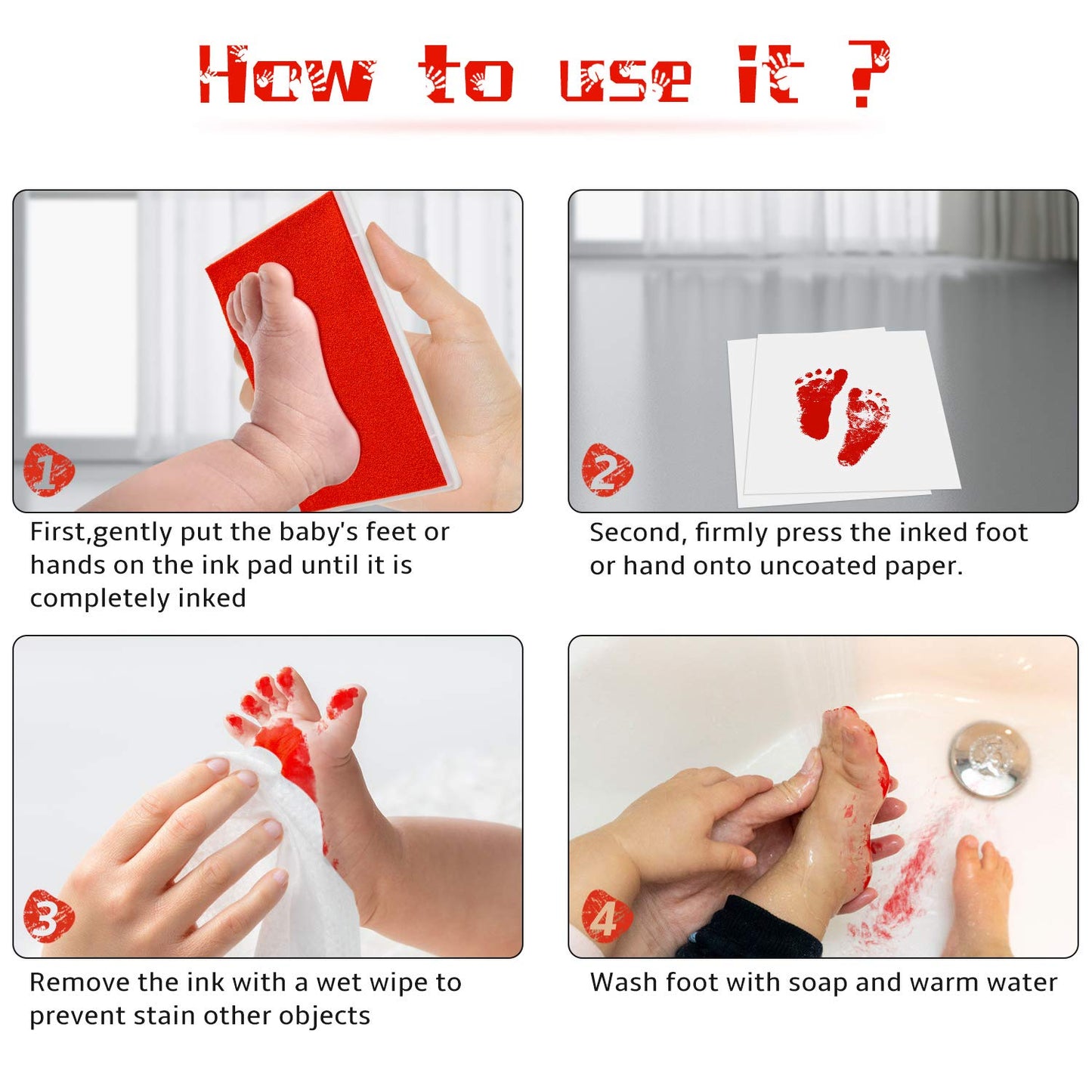 How to use it ?

1

First,gently put the baby's feet or hands on the ink pad until it is completely inked

2

Second, firmly press the inked foot or hand onto uncoated paper.

3

Remove the ink with a wet wipe to prevent stain other objects

4

Wash foot with soap and warm water