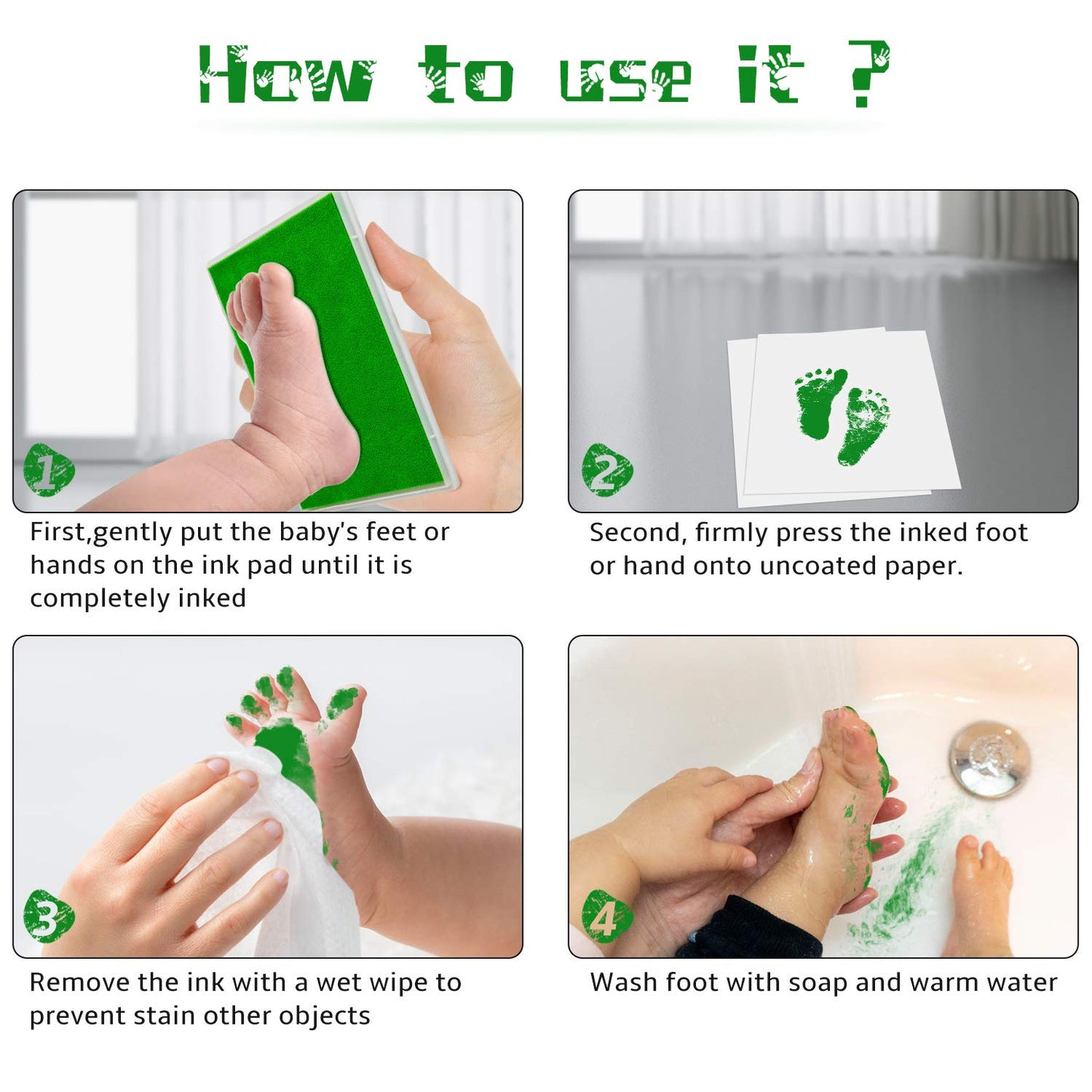 How to use it ?

1

First,gently put the baby's feet or hands on the ink pad until it is completely inked

2

Second, firmly press the inked foot or hand onto uncoated paper.

3

Remove the ink with a wet wipe to prevent stain other objects

4

Wash foot with soap and warm water