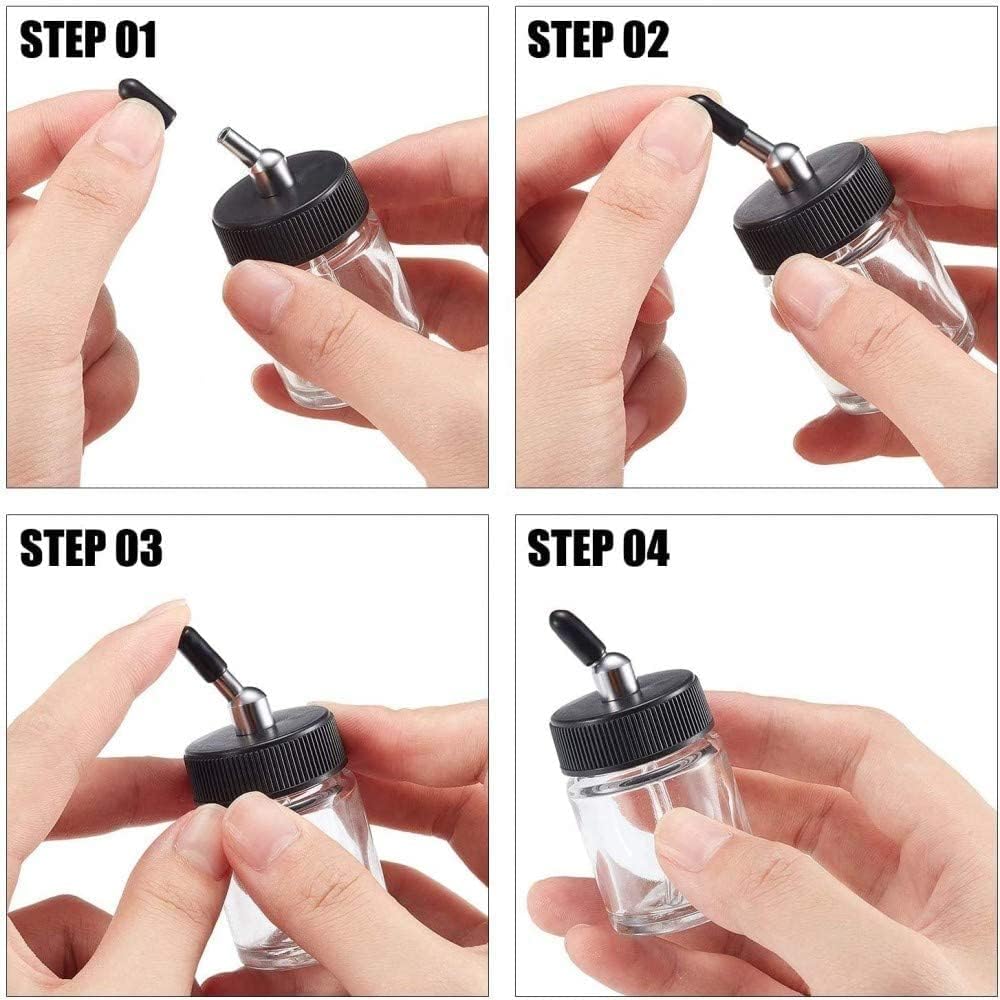 STEP 01

STEP 02

STEP 03

STEP 04