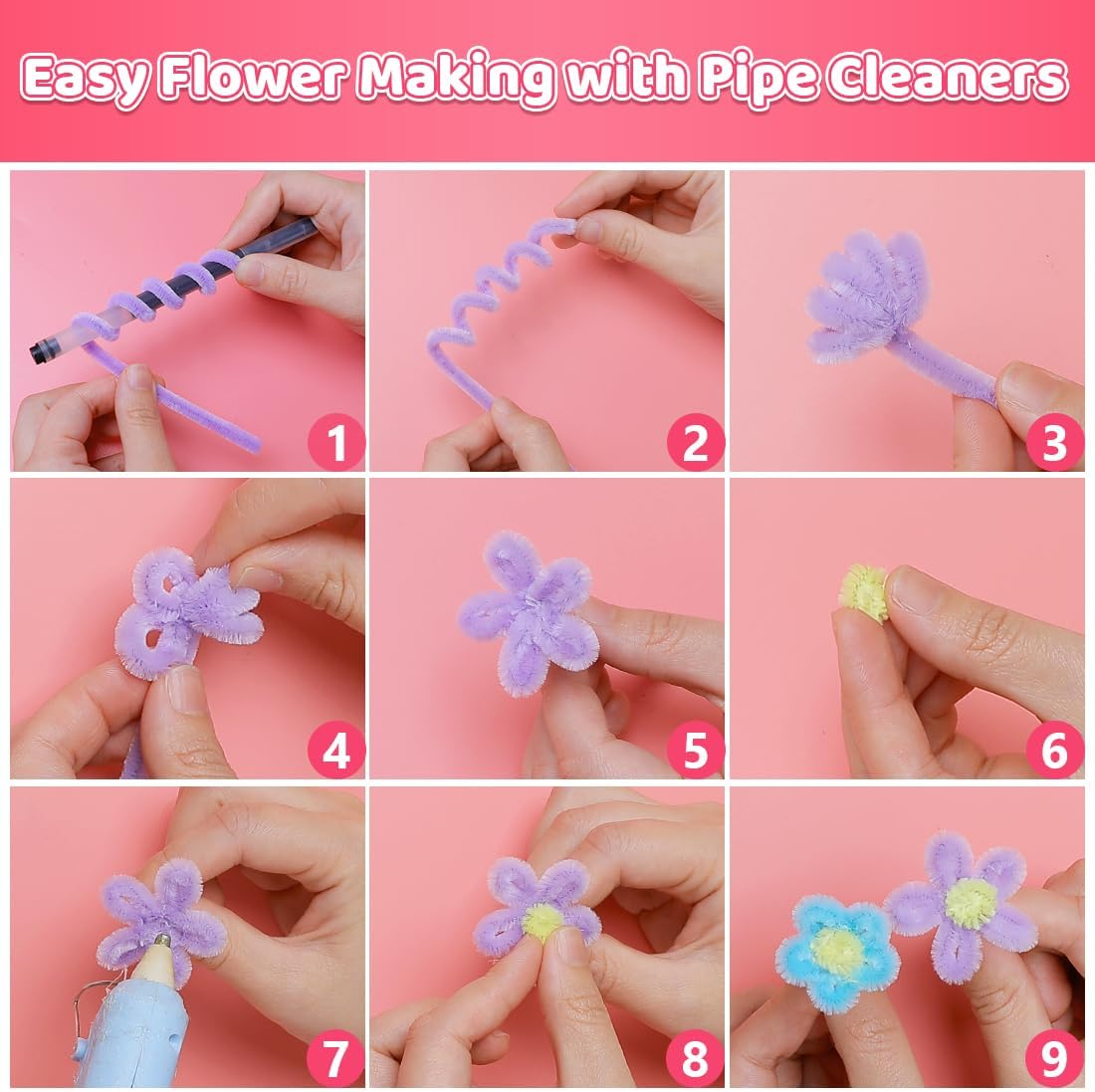 Easy Flower Making with Pipe Cleaners

1

2

3

4

5

6

7

8

9