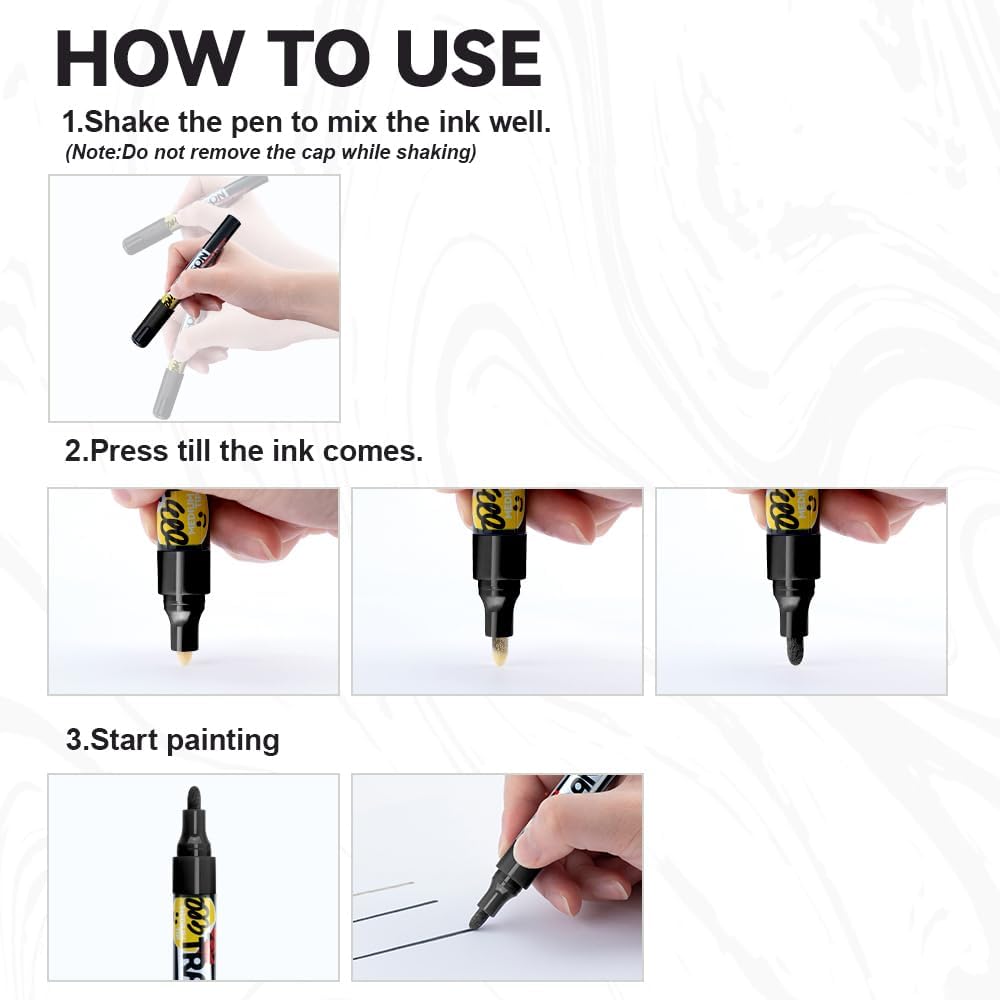 HOW TO USE

1.Shake the pen to mix the ink well.
(Note:Do not remove the cap while shaking)

2.Press till the ink comes.

3.Start painting